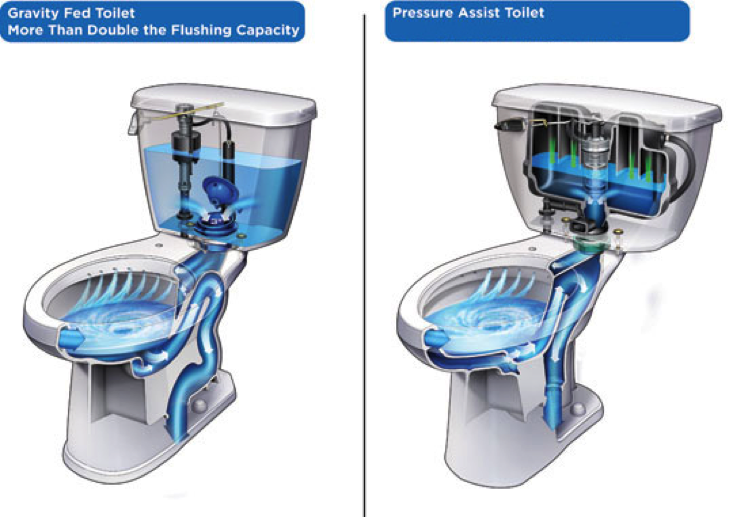 Gravity Fed Toilet
More Than Double the Flushing Capacity

Pressure Assist Toilet